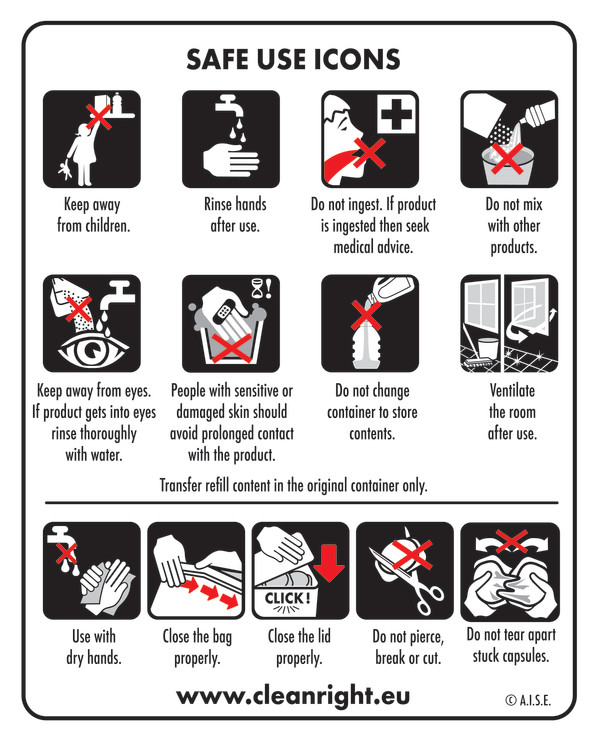 SAFE USE ICONS

Keep away from children.

Rinse hands after use.

Do not ingest. If product is ingested then seek medical advice.

Do not mix with other products.

Keep away from eyes. If product gets into eyes rinse thoroughly with water.

People with sensitive or damaged skin should avoid prolonged contact with the product.

Do not change container to store contents.

Ventilate the room after use.

Transfer refill content in the original container only.

Use with dry hands.

Close the bag properly.

CLICK!

Close the lid properly.

Do not pierce, break or cut.

Do not tear apart stuck capsules.

www.cleanright.eu

© A.I.S.E.